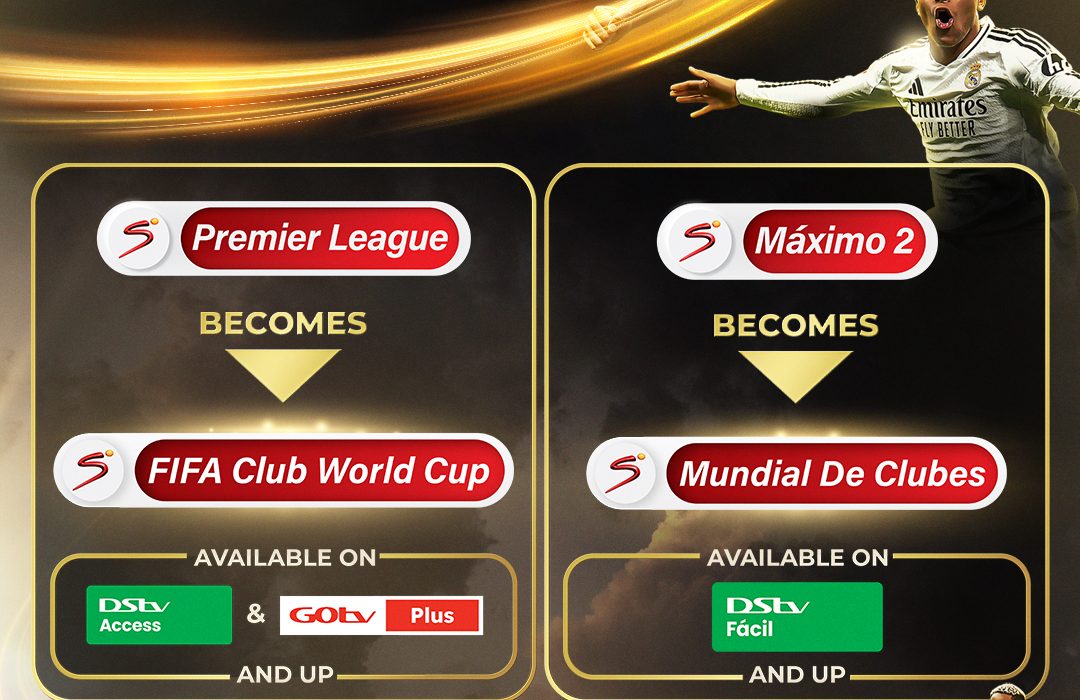 Emirates
FLY BETTER

Premier League

BECOMES

FIFA Club World Cup

AVAILABLE ON

DStv Access & GOtv Plus

AND UP

Máximo 2

BECOMES

Mundial De Clubes

AVAILABLE ON

DStv Fácil

AND UP